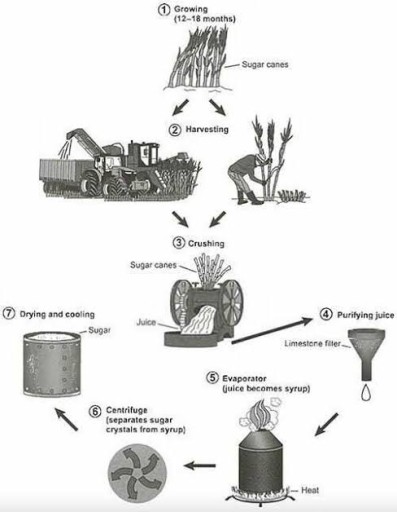 ① Growing
(12–18 months)

Sugar canes

② Harvesting

③ Crushing

Sugar canes

Juice

④ Purifying juice

Limestone filter

⑤ Evaporator
(juice becomes syrup)

Heat

⑥ Centrifuge
(separates sugar crystals from syrup)

⑦ Drying and cooling

Sugar