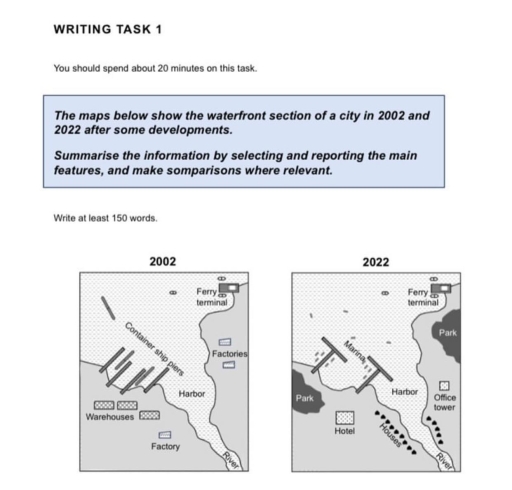 WRITING TASK 1

You should spend about 20 minutes on this task.

The maps below show the waterfront section of a city in 2002 and 2022 after some developments.

Summarise the information by selecting and reporting the main features, and make somparisons where relevant.

Write at least 150 words.

2002

Ferry terminal

Container ship piers

Factories

Harbor

Warehouses

Factory

River

2022

Ferry terminal

Park

Marina

Harbor

Office tower

Park

Hotel

Houses

River