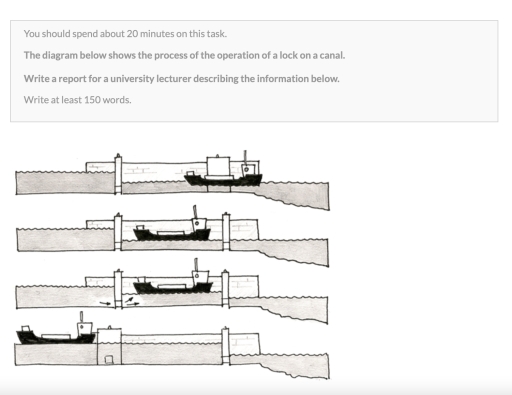 You should spend about 20 minutes on this task.

The diagram below shows the process of the operation of a lock on a canal.

Write a report for a university lecturer describing the information below.

Write at least 150 words.