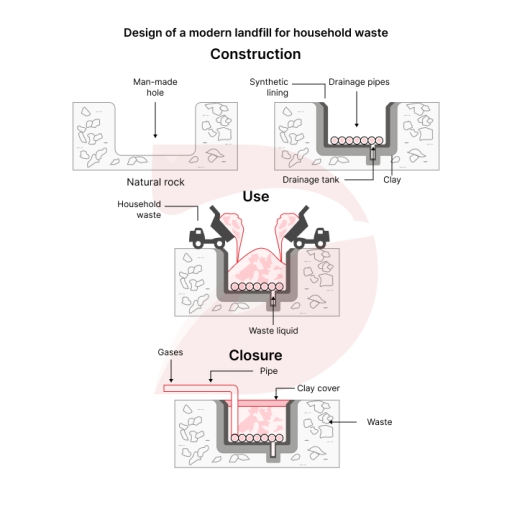 Design of a modern landfill for household waste

Construction

Man-made hole

Natural rock

Synthetic lining

Drainage pipes

Drainage tank

Clay

Use

Household waste

Waste liquid

Closure

Gases

Pipe

Clay cover

Waste