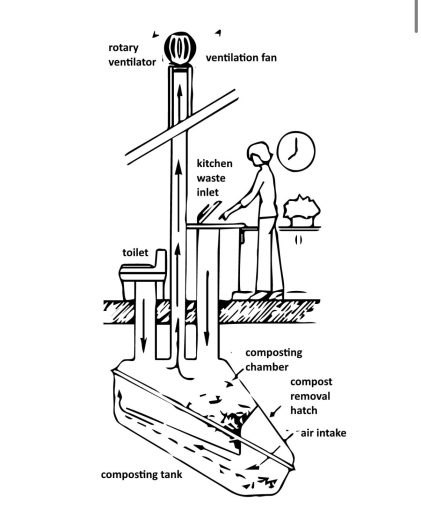 rotary ventilator
ventilation fan
kitchen waste inlet
toilet
composting chamber
compost removal hatch
air intake
composting tank