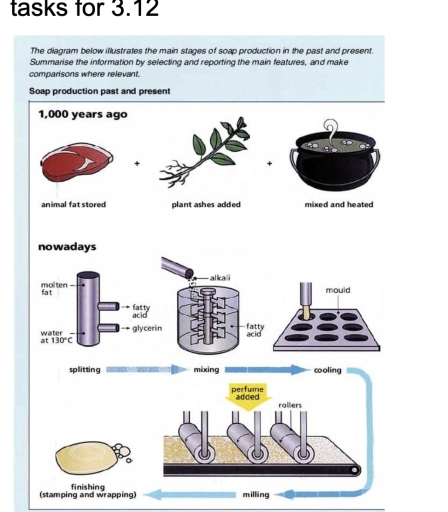 tasks for 3.12

The diagram below illustrates the main stages of soap production in the past and present. Summarise the information by selecting and reporting the main features, and make comparisons where relevant.

Soap production past and present

1,000 years ago

+

+

animal fat stored

plant ashes added

mixed and heated

nowadays

molten fat

water at 130°C

fatty acid

glycerin

alkali

fatty acid

mould

splitting

mixing

cooling

perfume added

rollers

finishing (stamping and wrapping)

milling