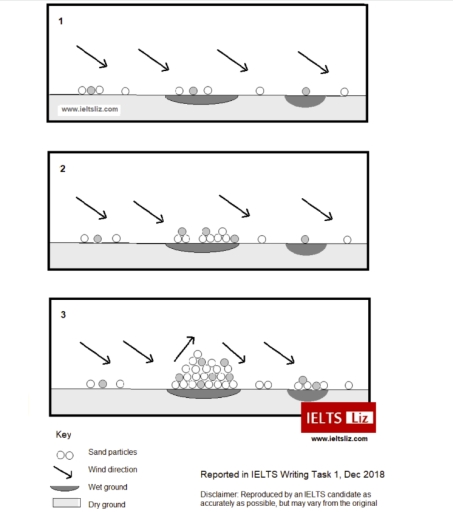 1

www.ieltsliz.com

2

3

IELTS Liz
www.ieltsliz.com

Key

Sand particles

Wind direction

Wet ground

Dry ground

Reported in IELTS Writing Task 1, Dec 2018

Disclaimer: Reproduced by an IELTS candidate as accurately as possible, but may vary from the original