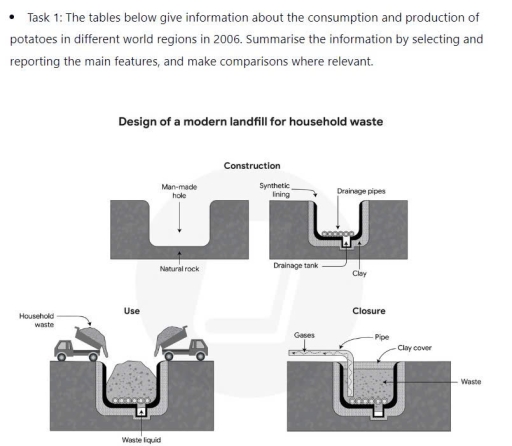 • Task 1: The tables below give information about the consumption and production of potatoes in different world regions in 2006. Summarise the information by selecting and reporting the main features, and make comparisons where relevant.

Design of a modern landfill for household waste

Construction

Man-made hole

Natural rock

Synthetic lining

Drainage pipes

Drainage tank

Clay

Use

Household waste

Waste liquid

Closure

Gases

Pipe

Clay cover

Waste