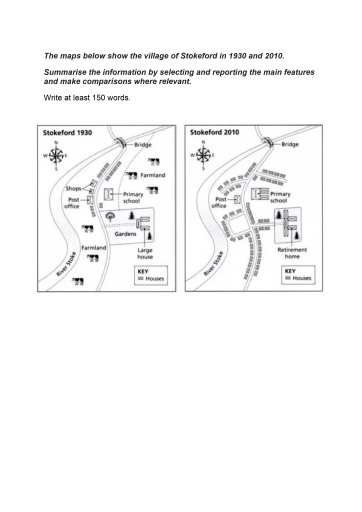 The maps below show the village of Stokeford in 1930 and 2010.

Summarise the information by selecting and reporting the main features and make comparisons where relevant.

Write at least 150 words.

Stokeford 1930

N
W E
S

Bridge

Farmland

Shops

Post office

Primary school

Gardens

Farmland

Large house

River Stoke

KEY
Houses

Stokeford 2010

N
W E
S

Bridge

Post office

Primary school

Retirement home

River Stoke

KEY
Houses