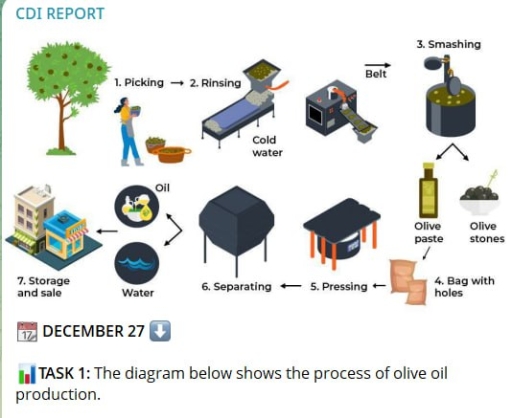 CDI REPORT

1. Picking → 2. Rinsing

Cold water

Belt

3. Smashing

Olive paste

Olive stones

4. Bag with holes

5. Pressing

6. Separating

Oil

Water

7. Storage and sale

17 DECEMBER 27

TASK 1: The diagram below shows the process of olive oil production.