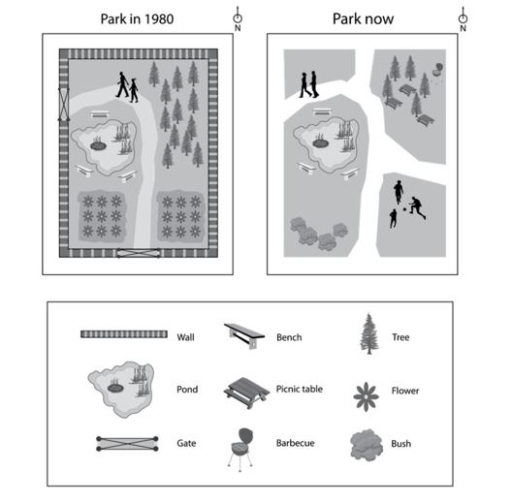 Park in 1980

N

Park now

N

Wall

Bench

Tree

Pond

Picnic table

Flower

Gate

Barbecue

Bush