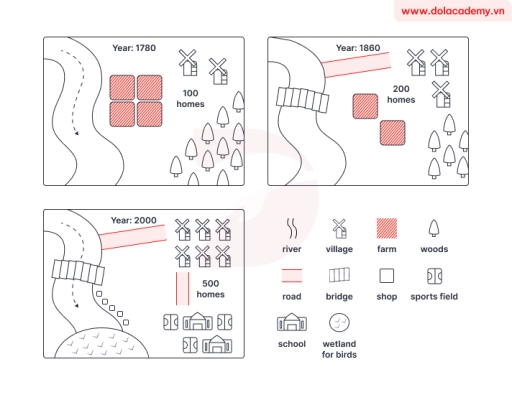 www.dolacademy.vn

Year: 1780

100 homes

Year: 1860

200 homes

Year: 2000

500 homes

river
village
farm
woods
road
bridge
shop
sports field
school
wetland for birds