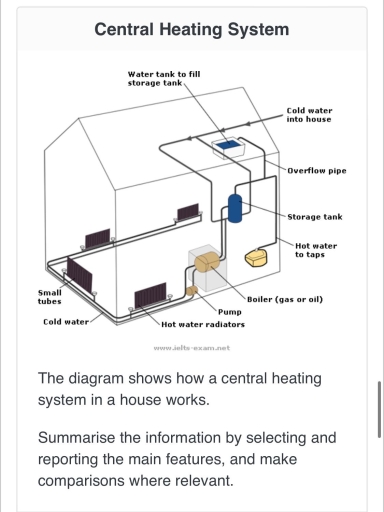 Central Heating System

Water tank to fill storage tank

Cold water into house

Overflow pipe

Storage tank

Hot water to taps

Boiler (gas or oil)

Pump

Hot water radiators

Small tubes

Cold water

www.ielts-exam.net

The diagram shows how a central heating system in a house works.

Summarise the information by selecting and reporting the main features, and make comparisons where relevant.