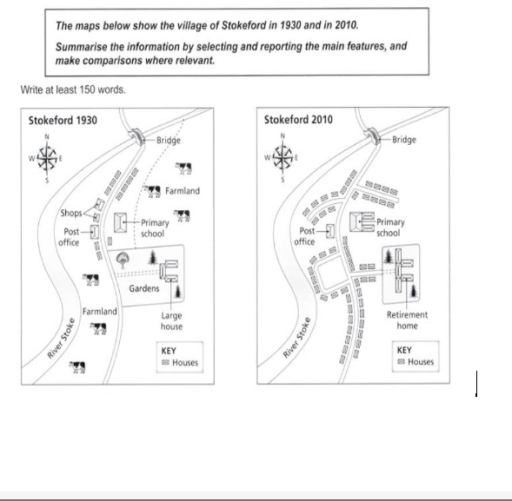 The maps below show the village of Stokeford in 1930 and in 2010.

Summarise the information by selecting and reporting the main features, and make comparisons where relevant.

Write at least 150 words.

Stokeford 1930

N
W
E
S

Bridge

Farmland

Shops

Post office

Primary school

Gardens

Farmland

Large house

River Stoke

KEY
Houses

Stokeford 2010

N
W
E
S

Bridge

Post office

Primary school

Retirement home

River Stoke

KEY
Houses