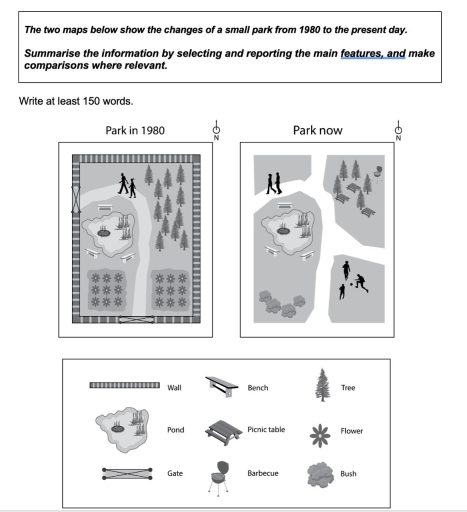 The two maps below show the changes of a small park from 1980 to the present day.

Summarise the information by selecting and reporting the main features, and make comparisons where relevant.

Write at least 150 words.

Park in 1980

N

Park now

N

Wall

Bench

Tree

Pond

Picnic table

Flower

Gate

Barbecue

Bush