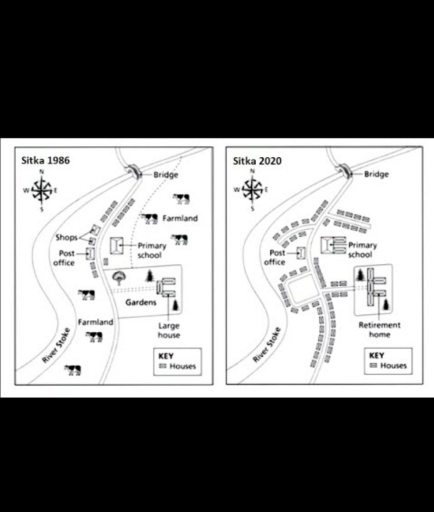 Sitka 1986

N
W E
S

Bridge

Farmland

Shops

Post office

Primary school

Gardens

Farmland

Large house

River Stoke

KEY
Houses

Sitka 2020

N
W E
S

Bridge

Post office

Primary school

Retirement home

River Stoke

KEY
Houses