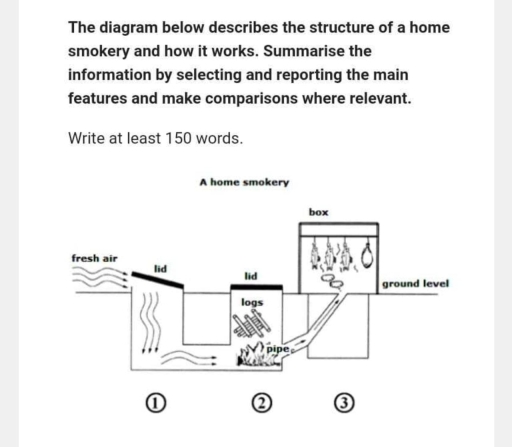 The diagram below describes the structure of a home smokery and how it works. Summarise the information by selecting and reporting the main features and make comparisons where relevant.

Write at least 150 words.

A home smokery

box

fresh air

lid

lid

ground level

logs

pipe

①

②

③