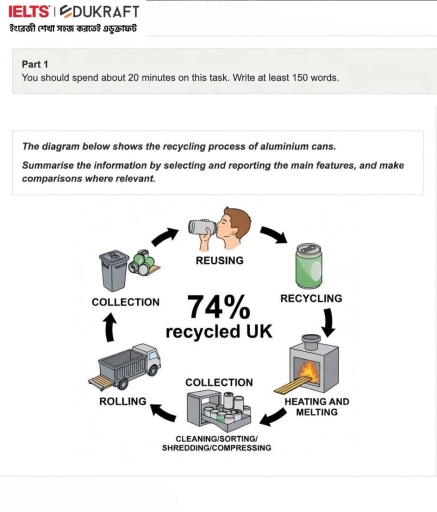 IELTS | EDUKRAFT
ইংরেজী শেখা সহজ করতেই এডুক্রাফট

Part 1
You should spend about 20 minutes on this task. Write at least 150 words.

The diagram below shows the recycling process of aluminium cans.

Summarise the information by selecting and reporting the main features, and make comparisons where relevant.

REUSING

RECYCLING

HEATING AND MELTING

COLLECTION

CLEANING/SORTING/ SHREDDING/COMPRESSING

ROLLING

COLLECTION

74% recycled UK