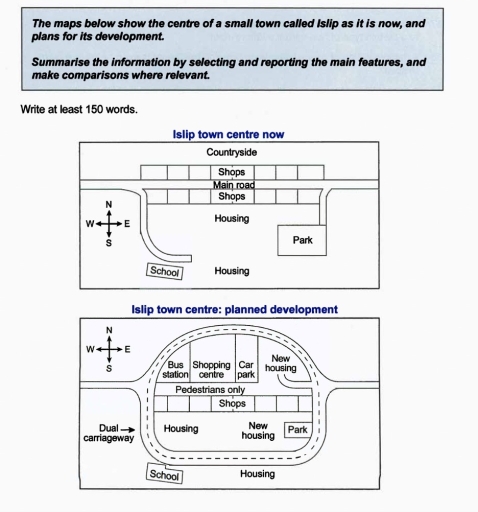 The maps below show the centre of a small town called Islip as it is now, and plans for its development.

Summarise the information by selecting and reporting the main features, and make comparisons where relevant.

Write at least 150 words.

Islip town centre now

Countryside

Shops

Main road

Shops

N
W E
S

Housing

Park

School

Housing

Islip town centre: planned development

N
W E
S

Bus station

Shopping centre

Car park

New housing

Pedestrians only

Shops

Dual carriageway

Housing

New housing

Park

School

Housing