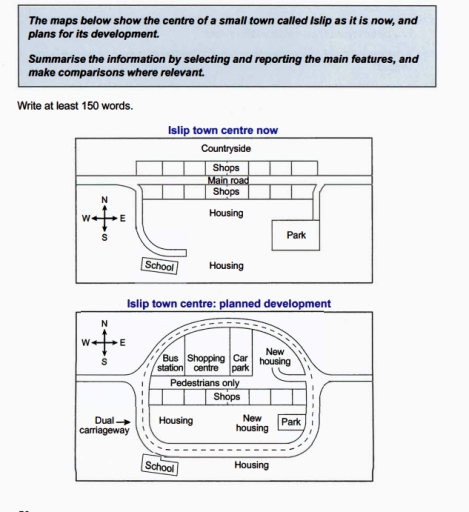 The maps below show the centre of a small town called Islip as it is now, and plans for its development.

Summarise the information by selecting and reporting the main features, and make comparisons where relevant.

Write at least 150 words.

Islip town centre now

Countryside

Shops

Main road

Shops

N
W E
S

Housing

Park

School

Housing

Islip town centre: planned development

N
W E
S

Bus station

Shopping centre

Car park

New housing

Pedestrians only

Shops

Dual carriageway

Housing

New housing

Park

School

Housing